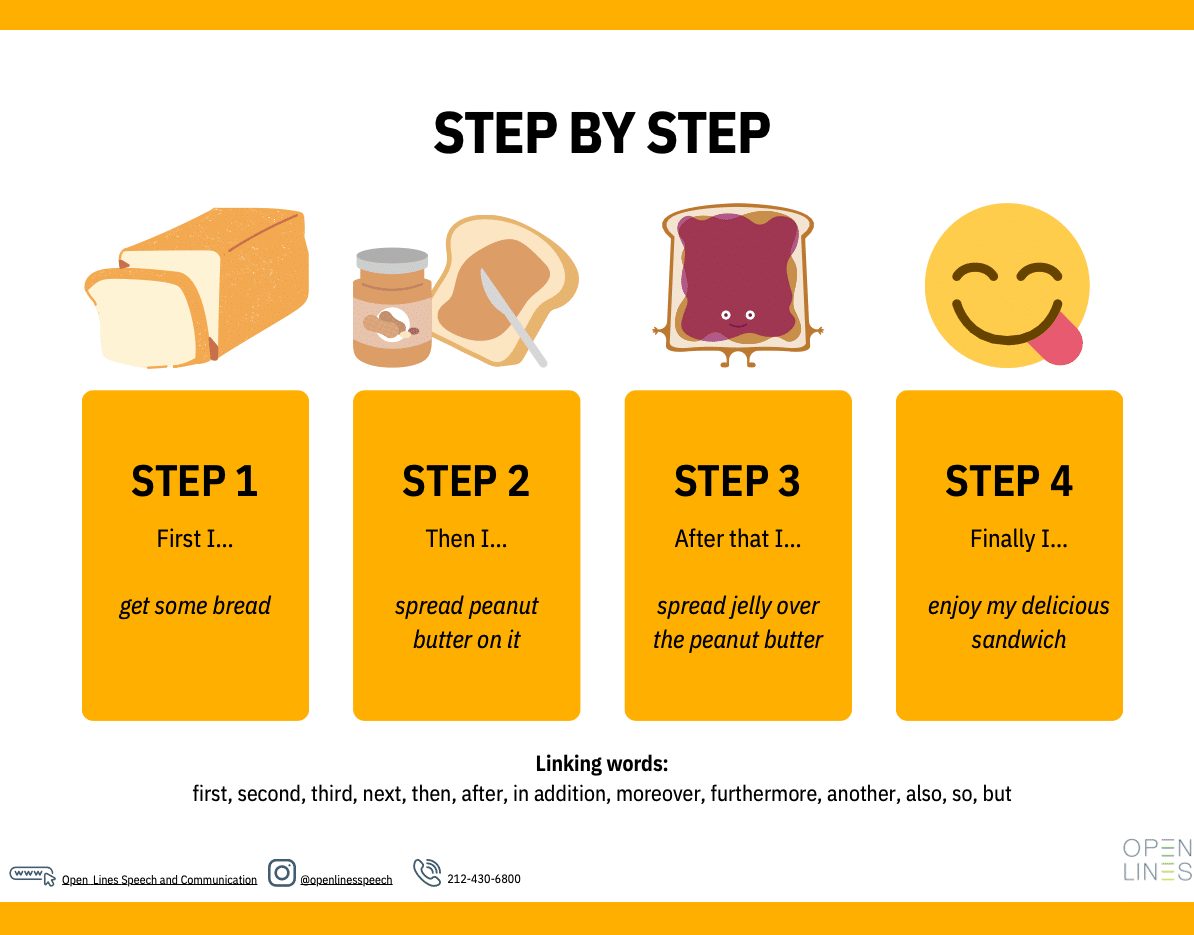 STEP BY STEP

STEP 1
First I...
get some bread

STEP 2
Then I...
spread peanut butter on it

STEP 3
After that I...
spread jelly over the peanut butter

STEP 4
Finally I...
enjoy my delicious sandwich

Linking words:
first, second, third, next, then, after, in addition, moreover, furthermore, another, also, so, but

www Open Lines Speech and Communication @openlinesspeech 212-430-6800

OPEN LINES